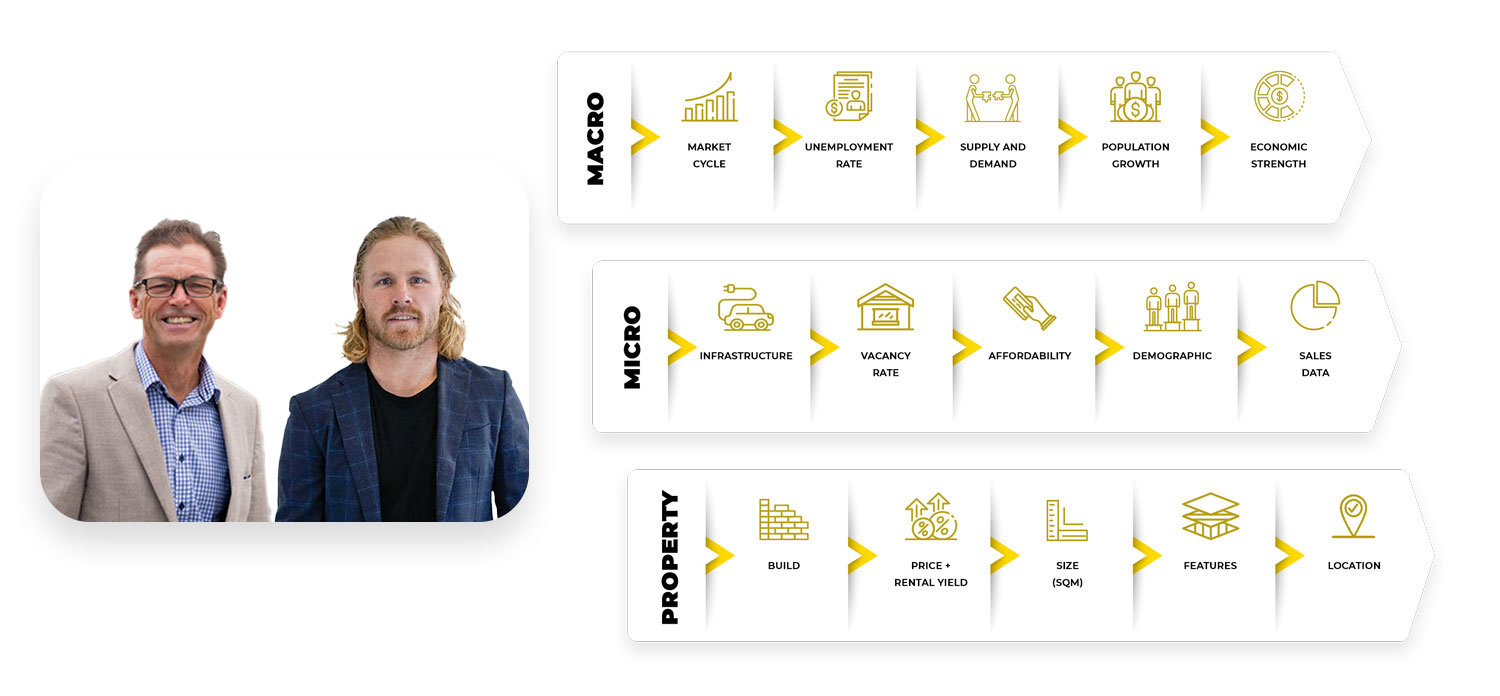 MACRO

MARKET CYCLE

UNEMPLOYMENT RATE

SUPPLY AND DEMAND

POPULATION GROWTH

ECONOMIC STRENGTH

MICRO

INFRASTRUCTURE

VACANCY RATE

AFFORDABILITY

DEMOGRAPHIC

SALES DATA

PROPERTY

BUILD

PRICE + RENTAL YIELD

SIZE (SQM)

FEATURES

LOCATION